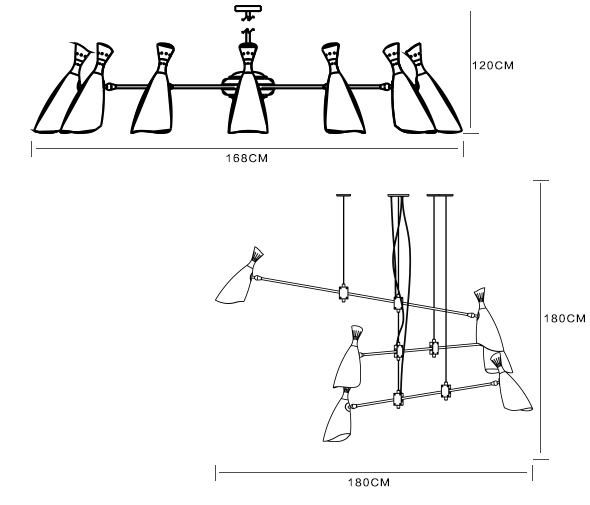 120CM
168CM
180CM
180CM